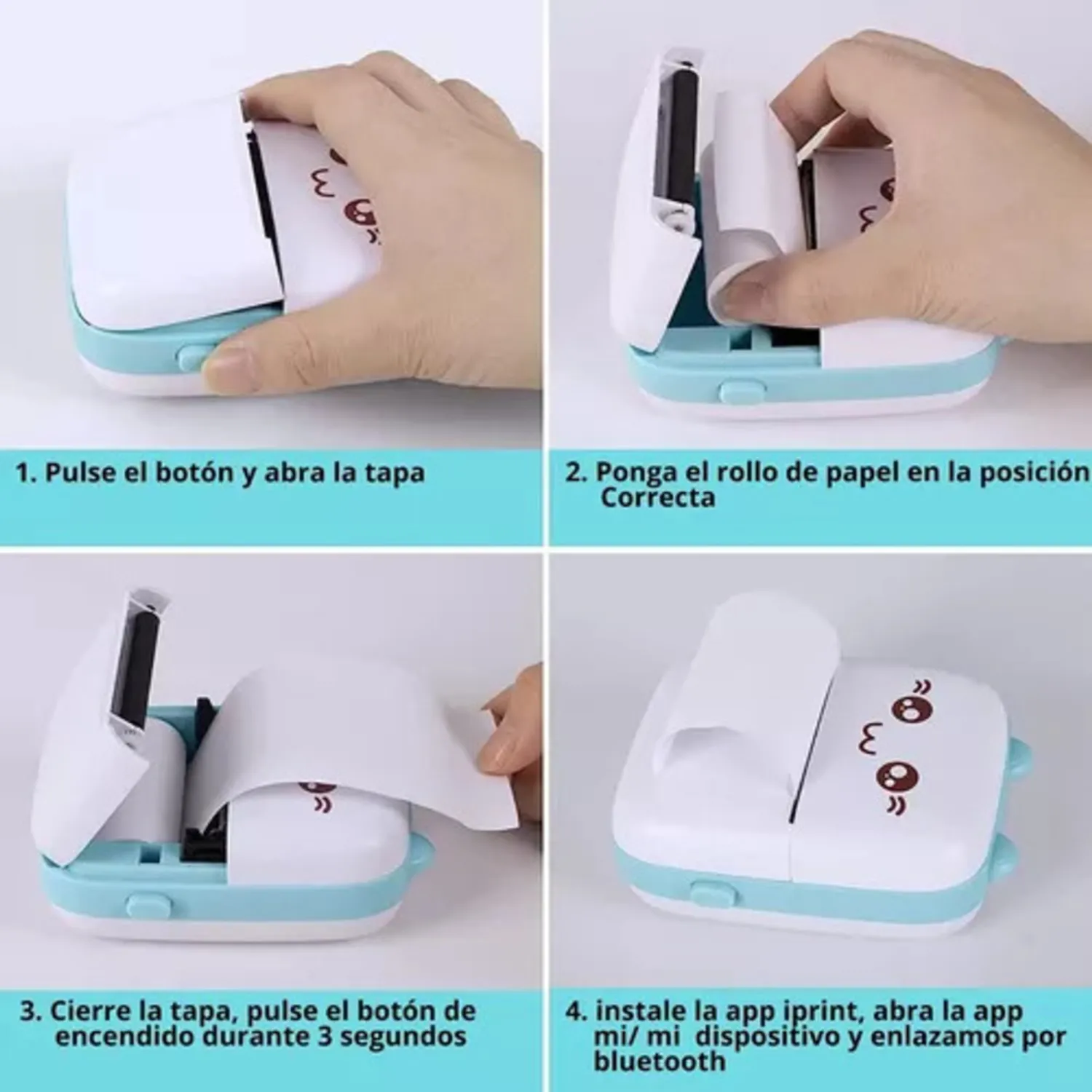 1. Pulse el botón y abra la tapa

2. Ponga el rollo de papel en la posición Correcta

3. Cierre la tapa, pulse el botón de encendido durante 3 segundos

4. instale la app iprint, abra la app mi/ mi dispositivo y enlazamos por bluetooth